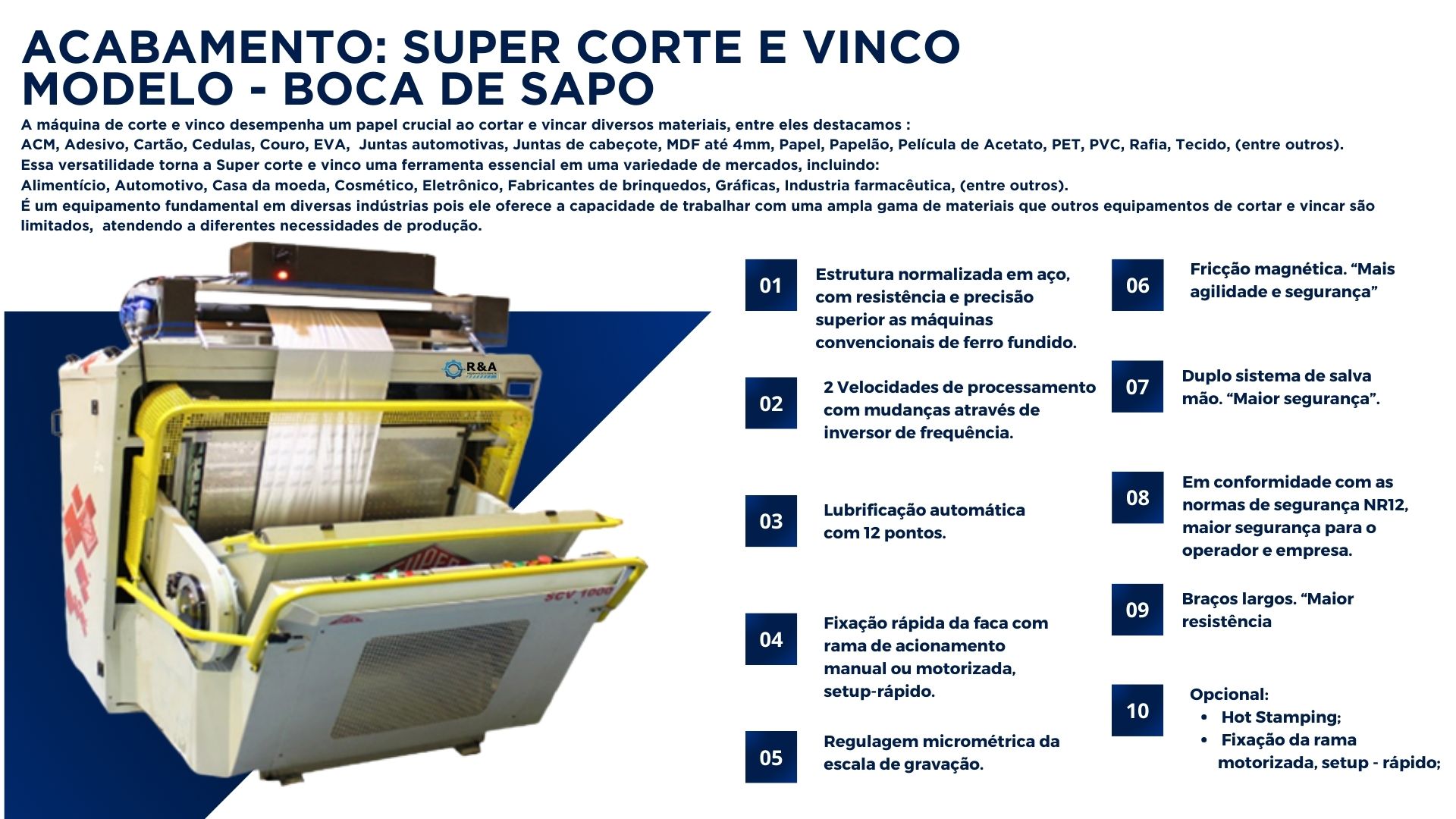 ACABAMENTO: SUPER CORTE E VINCO
MODELO - BOCA DE SAPO

A máquina de corte e vinco desempenha um papel crucial ao cortar e vincar diversos materiais, entre eles destacamos :
ACM, Adesivo, Cartão, Cedulas, Couro, EVA, Juntas automotivas, Juntas de cabeçote, MDF até 4mm, Papel, Papelão, Película de Acetato, PET, PVC, Rafia, Tecido, (entre outros).
Essa versatilidade torna a Super corte e vinco uma ferramenta essencial em uma variedade de mercados, incluindo:
Alimentício, Automotivo, Casa da moeda, Cosmético, Eletrônico, Fabricantes de brinquedos, Gráficas, Industria farmacêutica, (entre outros).
É um equipamento fundamental em diversas indústrias pois ele oferece a capacidade de trabalhar com uma ampla gama de materiais que outros equipamentos de cortar e vincar são limitados, atendendo a diferentes necessidades de produção.

R&A

SCV 1000

01 Estrutura normalizada em aço, com resistência e precisão superior as máquinas convencionais de ferro fundido.

02 2 Velocidades de processamento com mudanças através de inversor de frequência.

03 Lubrificação automática com 12 pontos.

04 Fixação rápida da faca com rama de acionamento manual ou motorizada, setup-rápido.

05 Regulagem micrométrica da escala de gravação.

06 Fricção magnética. “Mais agilidade e segurança”

07 Duplo sistema de salva mão. “Maior segurança”.

08 Em conformidade com as normas de segurança NR12, maior segurança para o operador e empresa.

09 Braços largos. “Maior resistência

10 Opcional:
• Hot Stamping;
• Fixação da rama motorizada, setup - rápido;